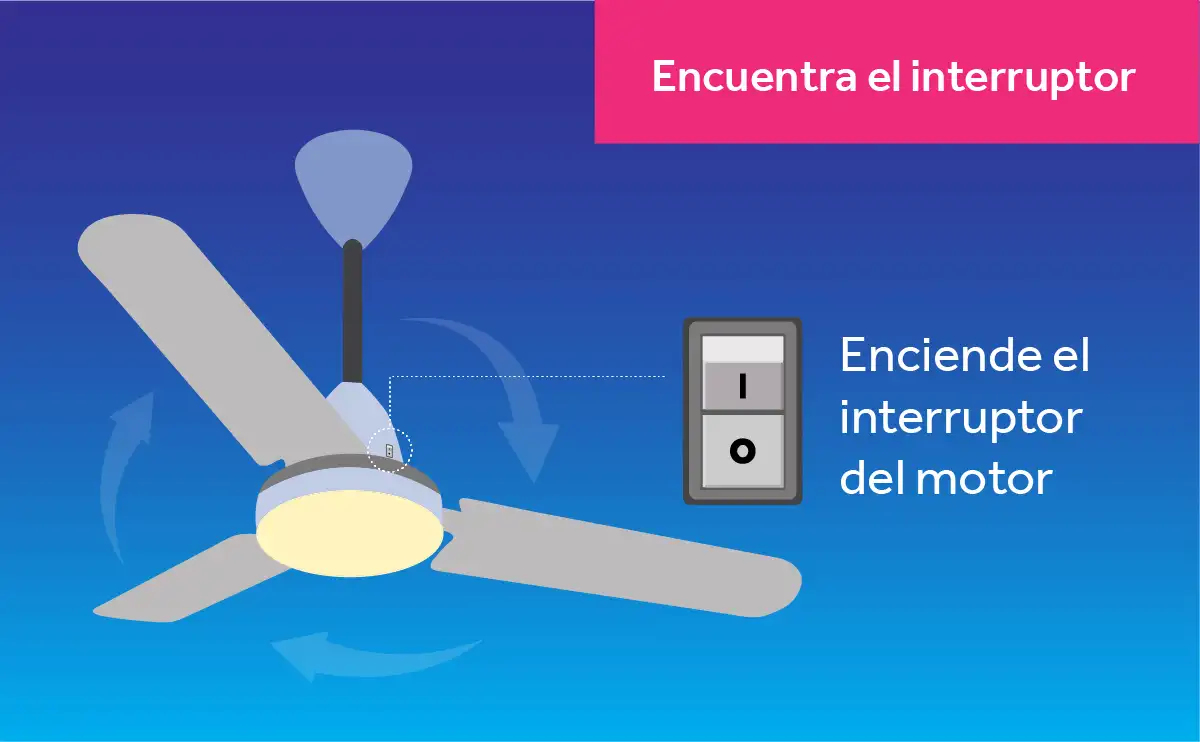 Encuentra el interruptor

I
O

Enciende el interruptor del motor