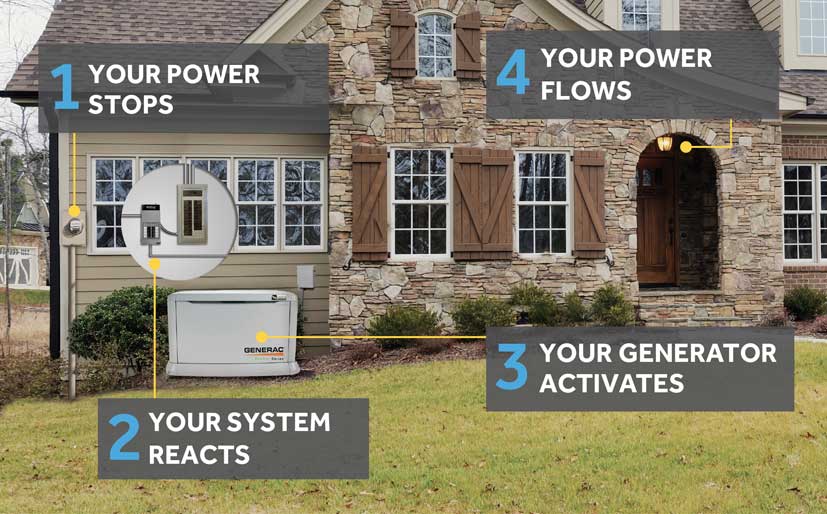 1 YOUR POWER STOPS

4 YOUR POWER FLOWS

GENERAC

3 YOUR GENERATOR ACTIVATES

2 YOUR SYSTEM REACTS